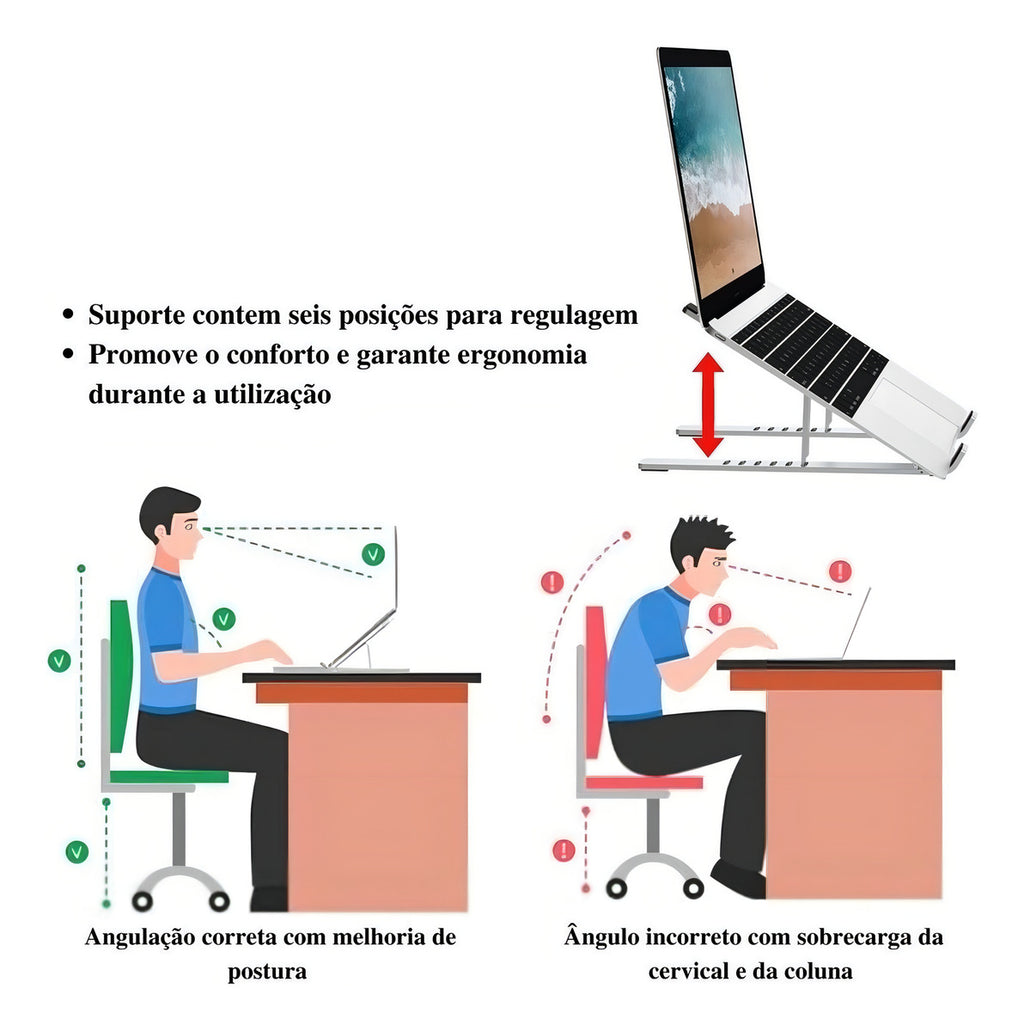 • Suporte contem seis posições para regulagem
• Promove o conforto e garante ergonomia durante a utilização

Angulação correta com melhoria de postura

Ângulo incorreto com sobrecarga da cervical e da coluna